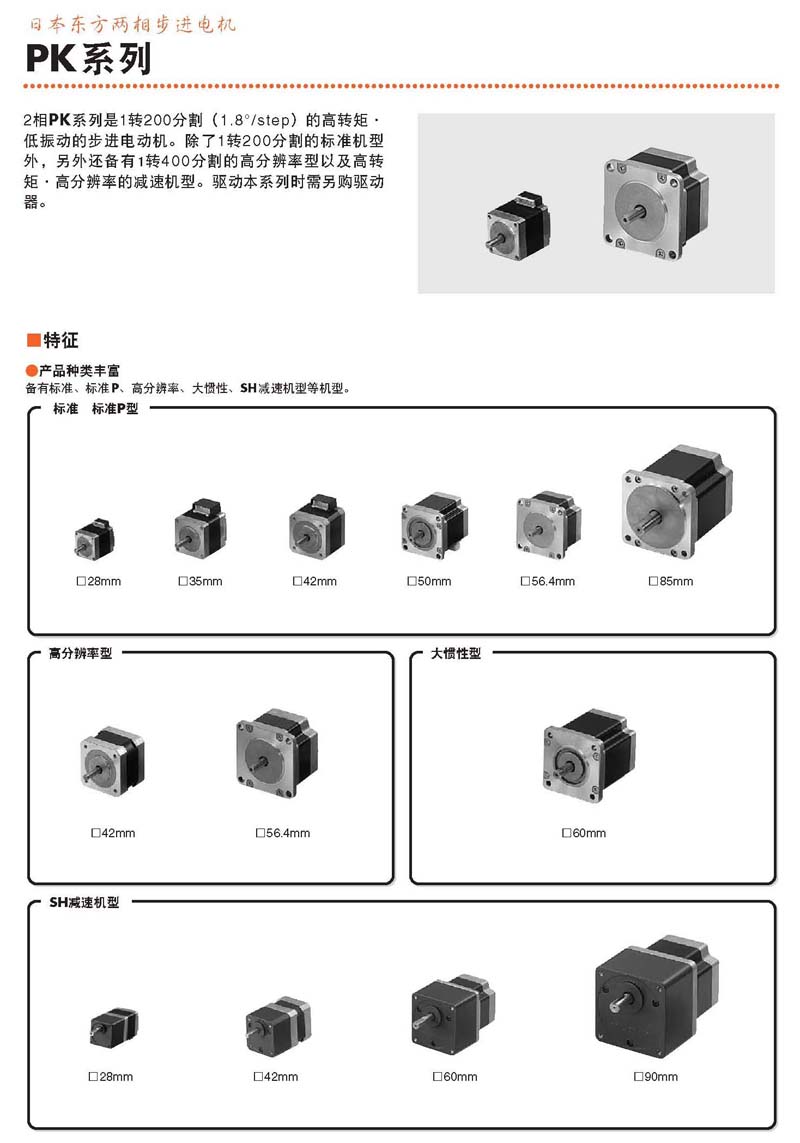 日本东方两相步进电机

PK系列

2相PK系列是1转200分割（1.8°/step）的高转矩·低振动的步进电动机。除了1转200分割的标准机型外，另外还备有1转400分割的高分辨率型以及高转矩·高分辨率的减速机型。驱动本系列时需另购驱动器。

■特征

●产品种类丰富
备有标准、标准P、高分辨率、大惯性、SH减速机型等机型。

标准　标准P型

□28mm　□35mm　□42mm　□50mm　□56.4mm　□85mm

高分辨率型

□42mm　□56.4mm

大惯性型

□60mm

SH减速机型

□28mm　□42mm　□60mm　□90mm