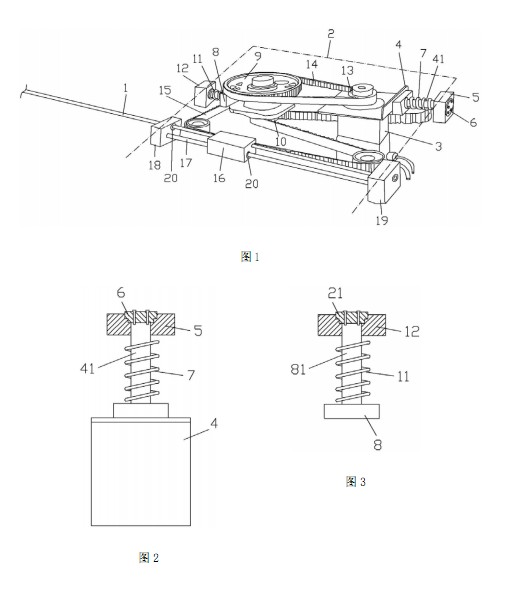 2
4
7
41
12
11
8
9
14
13
5
6
1
15
10
3
18
20
17
16
20
19

图 1

6
5
41
7
4

图 2

21
12
81
11
8

图 3