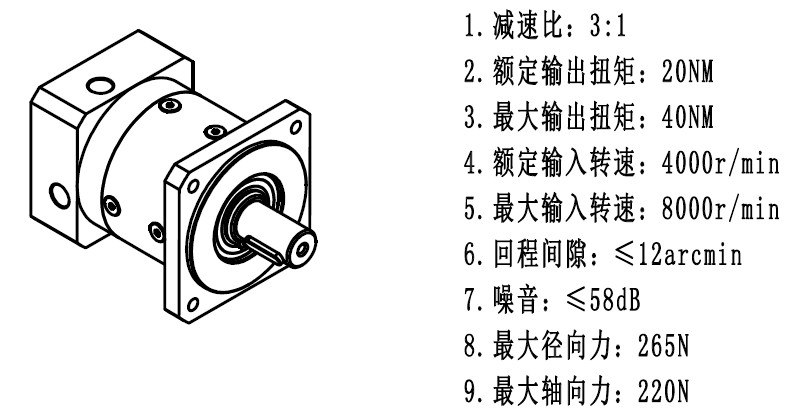 1. 减速比：3:1
2. 额定输出扭矩：20NM
3. 最大输出扭矩：40NM
4. 额定输入转速：4000r/min
5. 最大输入转速：8000r/min
6. 回程间隙：≤12arcmin
7. 噪音：≤58dB
8. 最大径向力：265N
9. 最大轴向力：220N