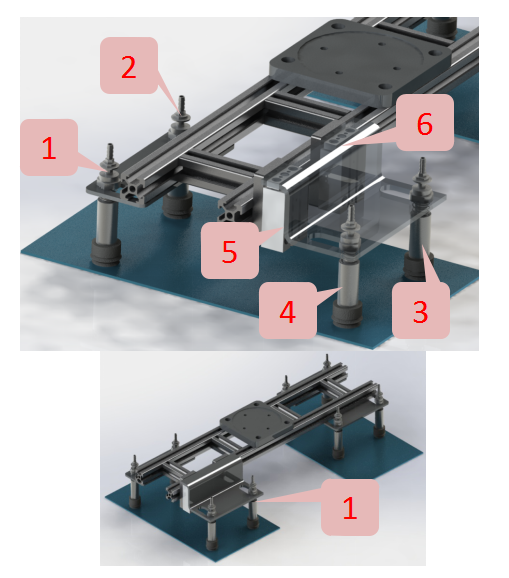 2
1
6
5
4
3
1