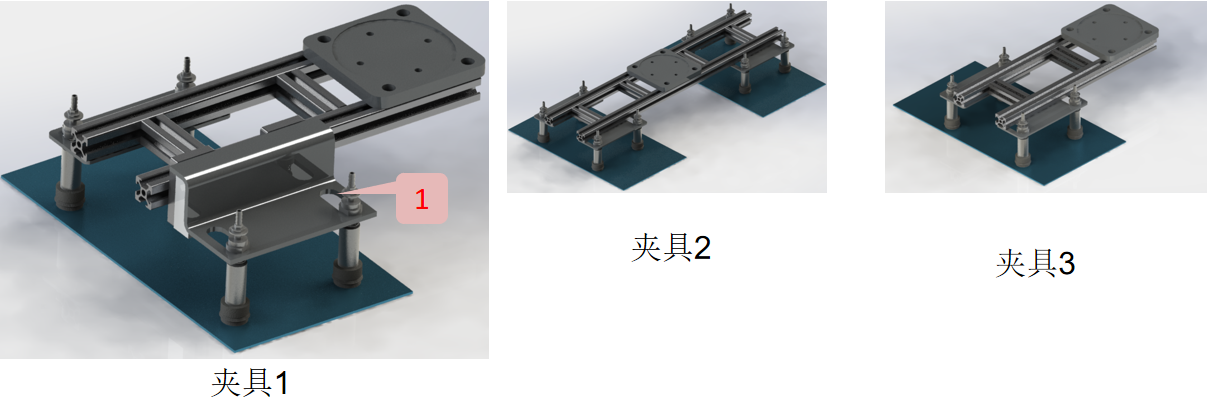 1

夹具1

夹具2

夹具3